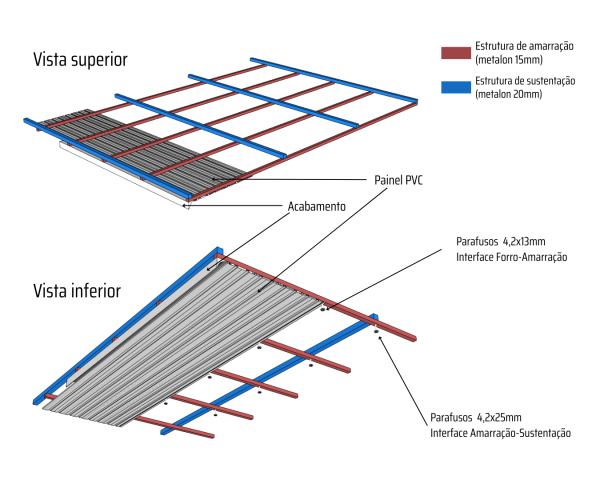 Vista superior

Estrutura de amarração (metalon 15mm)

Estrutura de sustentação (metalon 20mm)

Painel PVC

Acabamento

Parafusos 4,2x13mm
Interface Forro-Amarração

Vista inferior

Parafusos 4,2x25mm
Interface Amarração-Sustentação